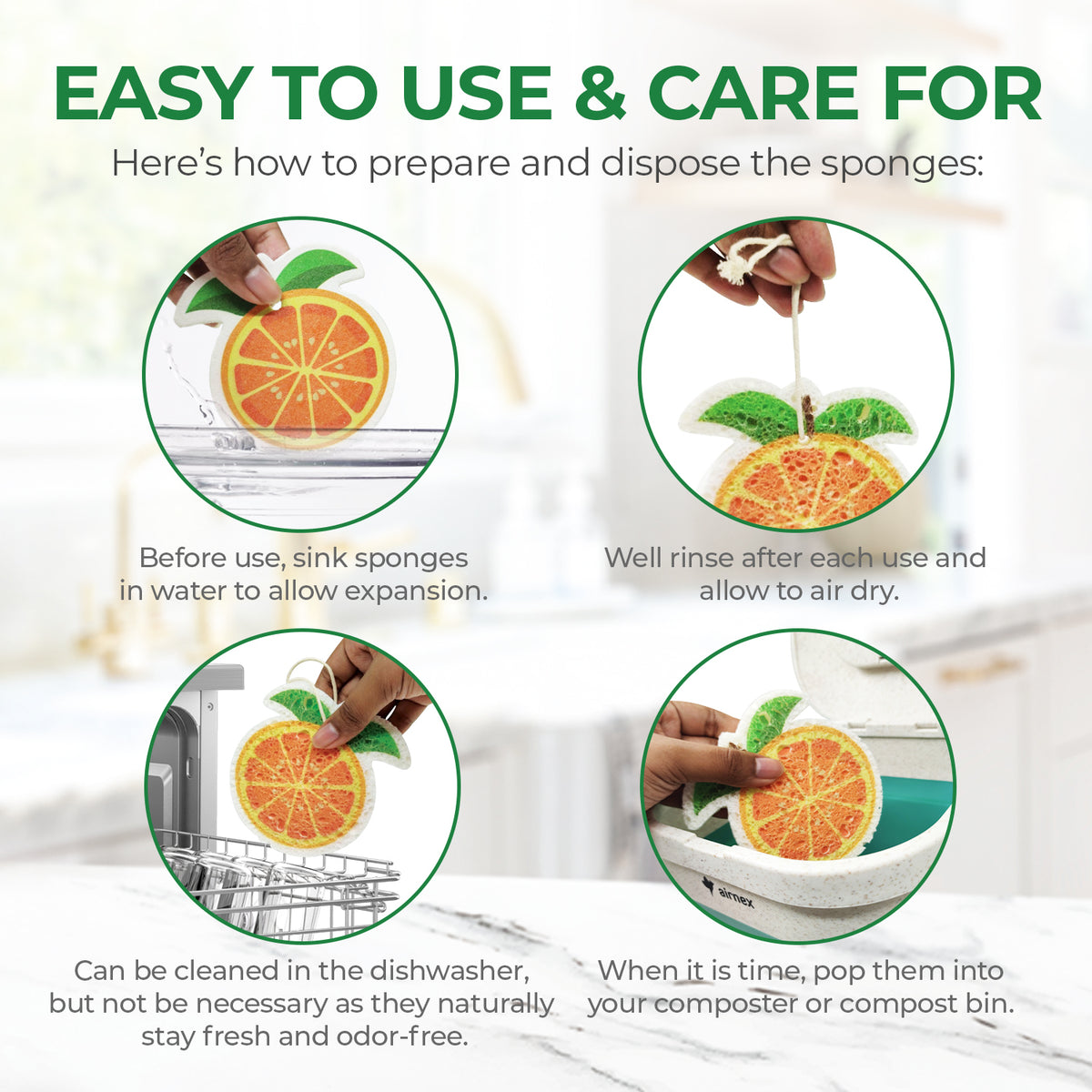 EASY TO USE & CARE FOR

Here's how to prepare and dispose the sponges:

Before use, sink sponges in water to allow expansion.

Well rinse after each use and allow to air dry.

Can be cleaned in the dishwasher, but not be necessary as they naturally stay fresh and odor-free.

airnex

When it is time, pop them into your composter or compost bin.